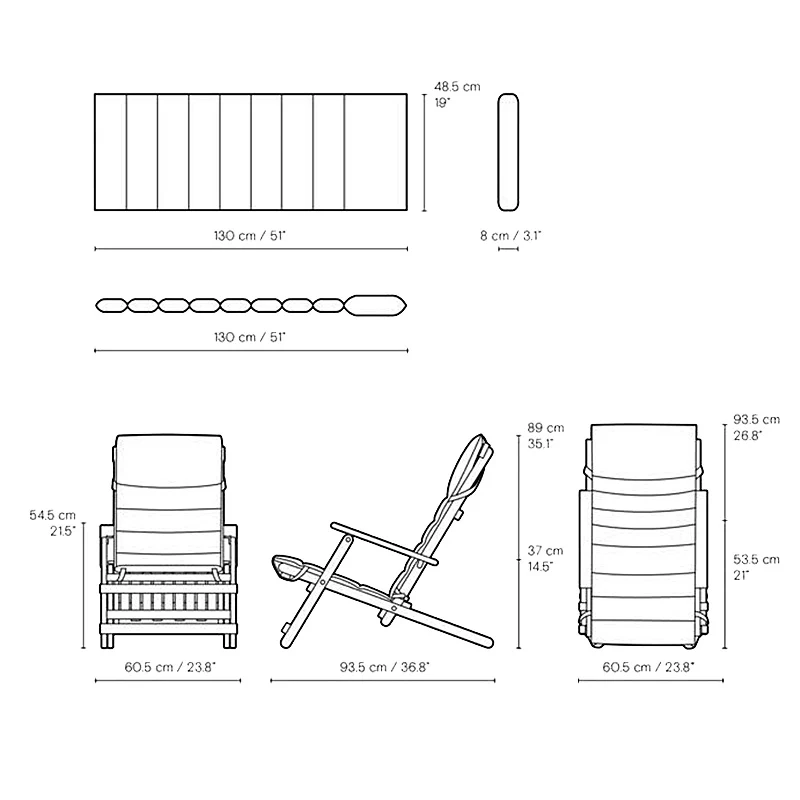 48.5 cm
19"

130 cm / 51"

8 cm / 3.1"

130 cm / 51"

54.5 cm
21.5"

60.5 cm / 23.8"

89 cm
35.1"

37 cm
14.5"

93.5 cm / 36.8"

93.5 cm
26.8"

53.5 cm
21"

60.5 cm / 23.8"